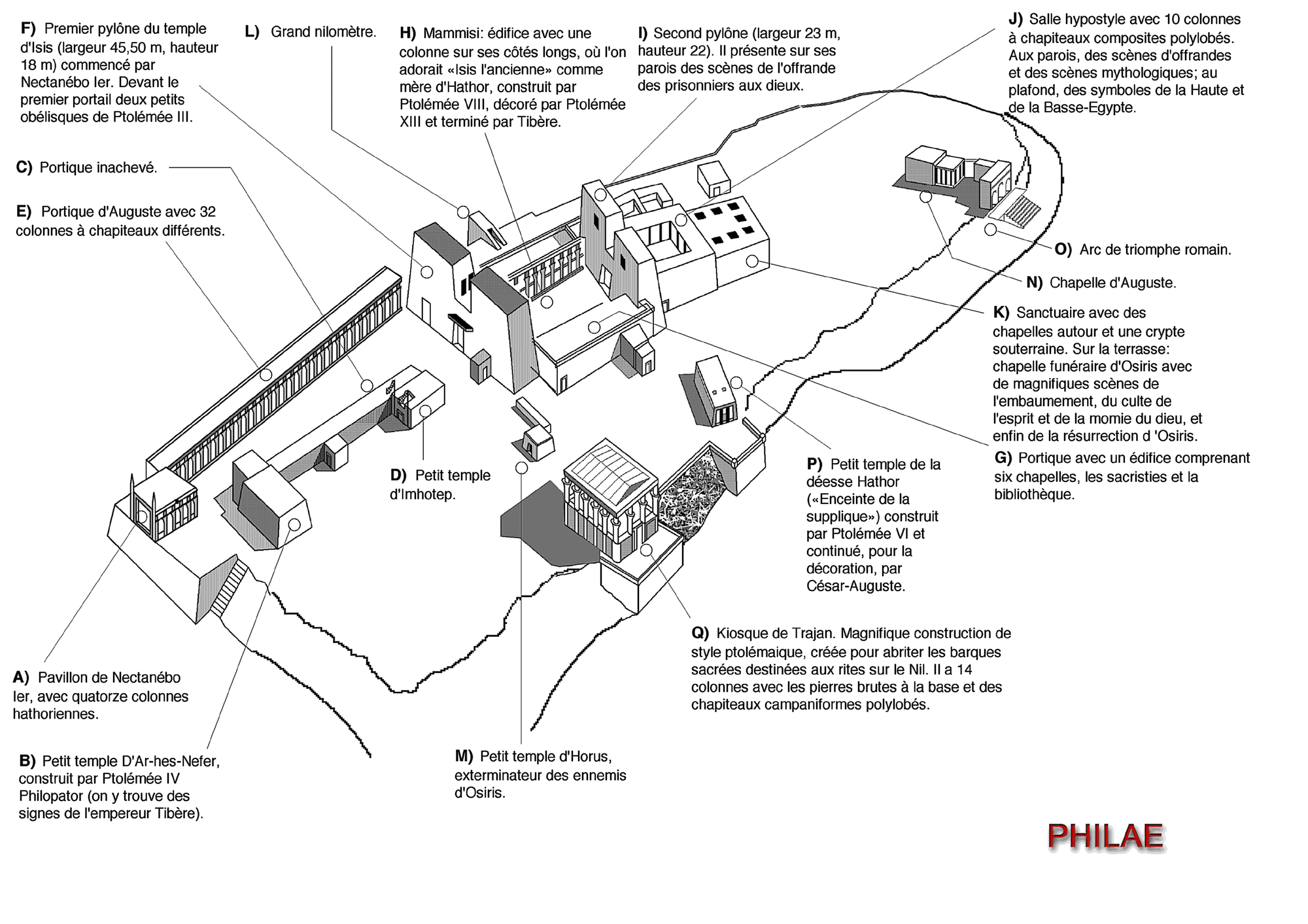 F) Premier pylône du temple d'Isis (largeur 45,50 m, hauteur 18 m) commencé par Nectanébo Ier. Devant le premier portail deux petits obélisques de Ptolémée III.

L) Grand nilomètre.

H) Mammisi: édifice avec une colonne sur ses côtés longs, où l'on adorait «Isis l'ancienne» comme mère d'Hathor, construit par Ptolémée VIII, décoré par Ptolémée XIII et terminé par Tibère.

I) Second pylône (largeur 23 m, hauteur 22). Il présente sur ses parois des scènes de l'offrande des prisonniers aux dieux.

J) Salle hypostyle avec 10 colonnes à chapiteaux composites polylobés. Aux parois, des scènes d'offrandes et des scènes mythologiques; au plafond, des symboles de la Haute et de la Basse-Egypte.

C) Portique inachevé.

E) Portique d'Auguste avec 32 colonnes à chapiteaux différents.

O) Arc de triomphe romain.

N) Chapelle d'Auguste.

K) Sanctuaire avec des chapelles autour et une crypte souterraine. Sur la terrasse: chapelle funéraire d'Osiris avec de magnifiques scènes de l'embaumement, du culte de l'esprit et de la momie du dieu, et enfin de la résurrection d 'Osiris.

G) Portique avec un édifice comprenant six chapelles, les sacristies et la bibliothèque.

D) Petit temple d'Imhotep.

P) Petit temple de la déesse Hathor («Enceinte de la supplique») construit par Ptolémée VI et continué, pour la décoration, par César-Auguste.

Q) Kiosque de Trajan. Magnifique construction de style ptolémaique, créée pour abriter les barques sacrées destinées aux rites sur le Nil. Il a 14 colonnes avec les pierres brutes à la base et des chapiteaux campaniformes polylobés.

A) Pavillon de Nectanébo Ier, avec quatorze colonnes hathoriennes.

B) Petit temple D'Ar-hes-Nefer, construit par Ptolémée IV Philopator (on y trouve des signes de l'empereur Tibère).

M) Petit temple d'Horus, exterminateur des ennemis d'Osiris.

PHILAE